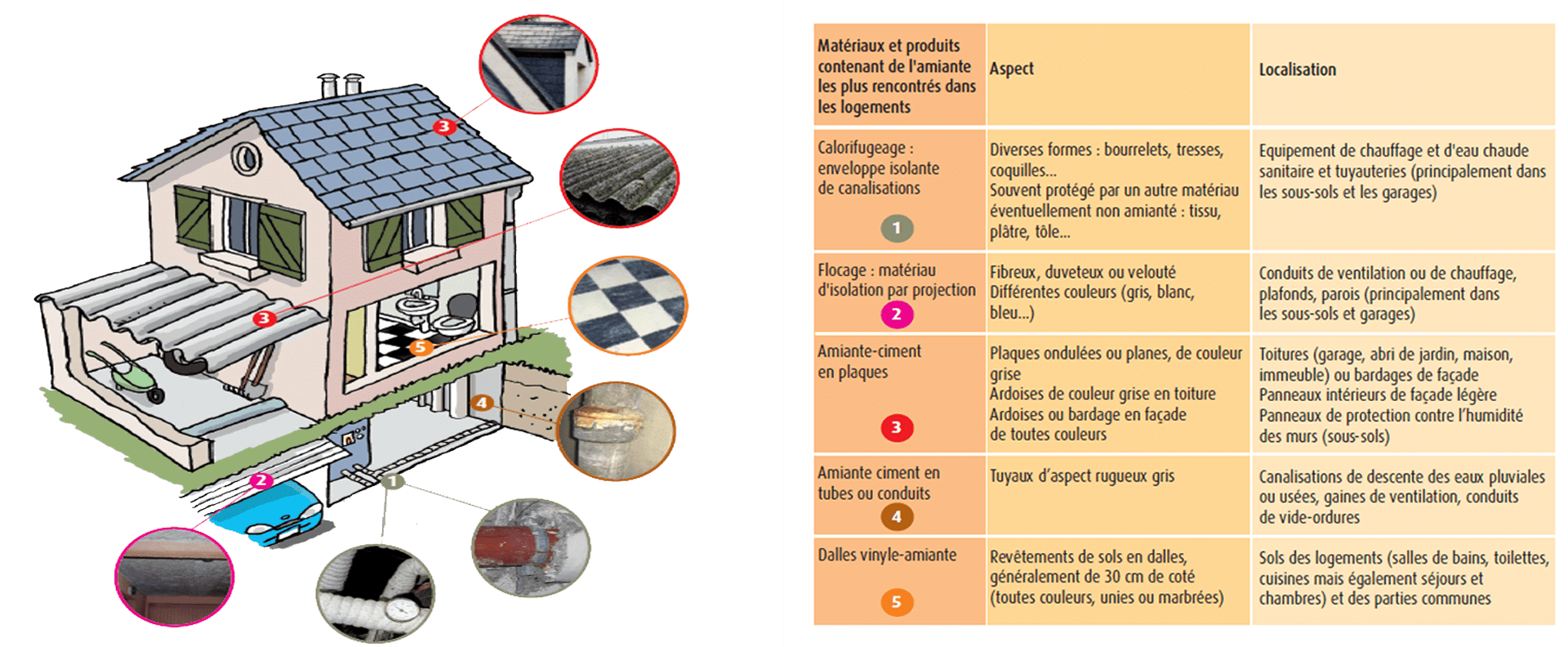 3

3

5

4

2

1

| Matériaux et produits contenant de l'amiante les plus rencontrés dans les logements | Aspect | Localisation |
|---|---|---|
| Calorifugeage : enveloppe isolante de canalisations 1 | Diverses formes : bourrelets, tresses, coquilles... Souvent protégé par un autre matériau éventuellement non amianté : tissu, plâtre, tôle... | Equipement de chauffage et d'eau chaude sanitaire et tuyauteries (principalement dans les sous-sols et les garages) |
| Flocage : matériau d'isolation par projection 2 | Fibreux, duveteux ou velouté Différentes couleurs (gris, blanc, bleu...) | Conduits de ventilation ou de chauffage, plafonds, parois (principalement dans les sous-sols et garages) |
| Amiante-ciment en plaques 3 | Plaques ondulées ou planes, de couleur grise Ardoises de couleur grise en toiture Ardoises ou bardage en façade de toutes couleurs | Toitures (garage, abri de jardin, maison, immeuble) ou bardages de façade Panneaux intérieurs de façade légère Panneaux de protection contre l'humidité des murs (sous-sols) |
| Amiante ciment en tubes ou conduits 4 | Tuyaux d'aspect rugueux gris | Canalisations de descente des eaux pluviales ou usées, gaines de ventilation, conduits de vide-ordures |
| Dalles vinyle-amiante 5 | Revêtements de sols en dalles, généralement de 30 cm de coté (toutes couleurs, unies ou marbrées) | Sols des logements (salles de bains, toilettes, cuisines mais également séjours et chambres) et des parties communes |